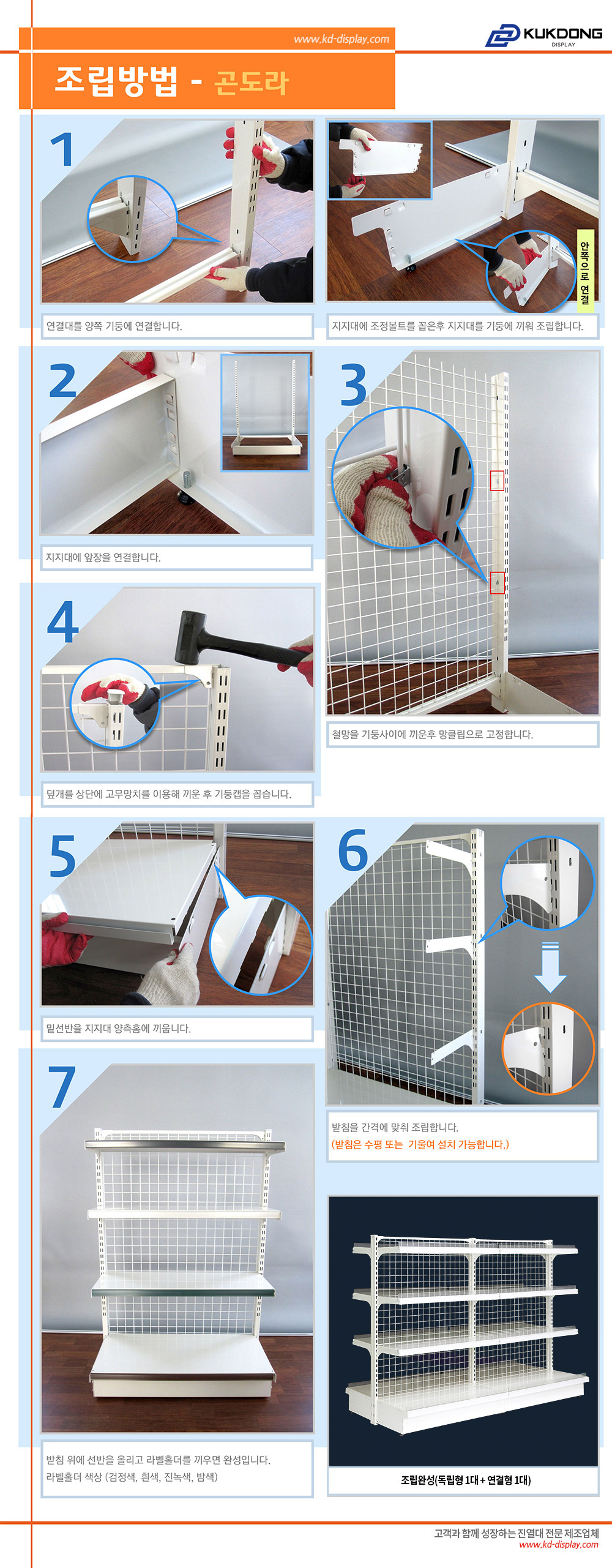 www.kd-display.com

KUKDONG DISPLAY

조립방법 - 곤도라

1

연결대를 양쪽 기둥에 연결합니다.

안쪽으로 연결

지지대에 조정볼트를 꼽은후 지지대를 기둥에 끼워 조립합니다.

2

지지대에 앞장을 연결합니다.

3

철망을 기둥사이에 끼운후 망클립으로 고정합니다.

4

덮개를 상단에 고무망치를 이용해 끼운 후 기둥캡을 꼽습니다.

5

밑선반을 지지대 양측홈에 끼웁니다.

6

받침을 간격에 맞춰 조립합니다.
(받침은 수평 또는 기울여 설치 가능합니다.)

7

받침 위에 선반을 올리고 라벨홀더를 끼우면 완성입니다.
라벨홀더 색상 (검정색, 흰색, 진녹색, 밤색)

조립완성(독립형 1대 + 연결형 1대)

고객과 함께 성장하는 진열대 전문 제조업체
www.kd-display.com